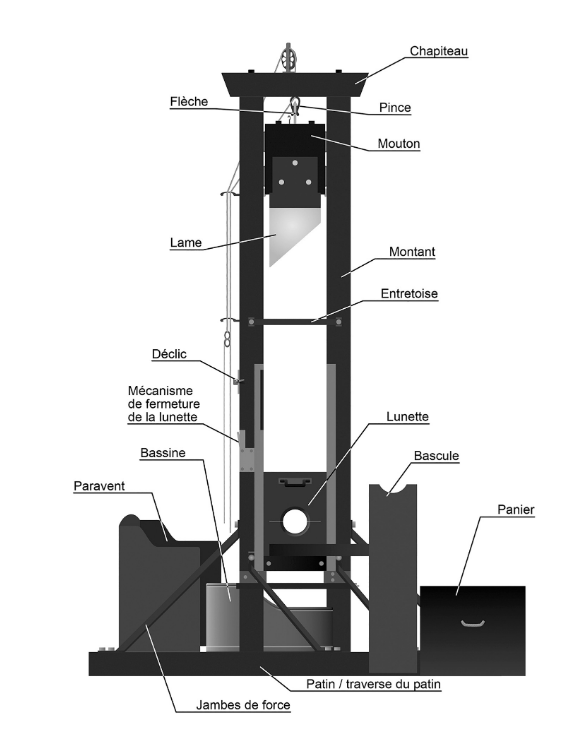 Chapiteau
Flèche
Pince
Mouton
Lame
Montant
Entretoise
Déclic
Mécanisme de fermeture de la lunette
Lunette
Bassine
Bascule
Paravent
Panier
Patin / traverse du patin
Jambes de force